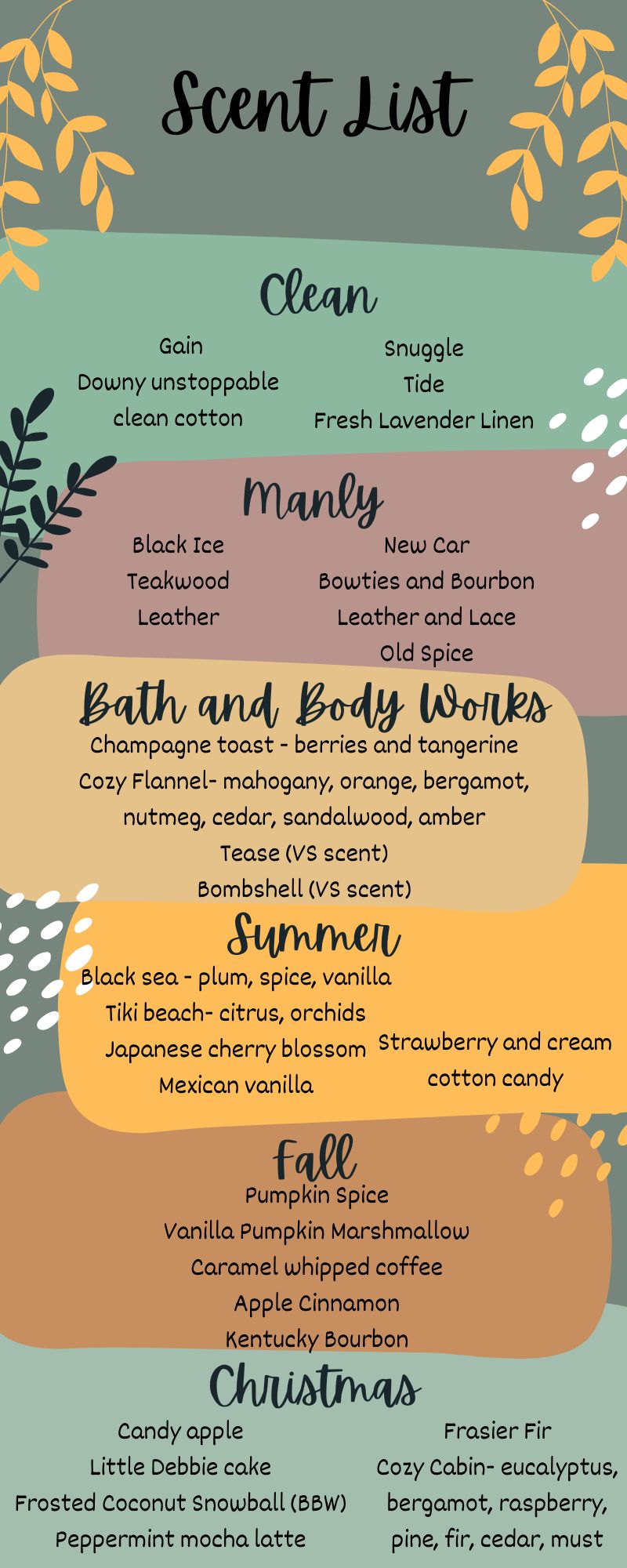 Scent List

Clean

Gain
Downy unstoppable clean cotton

Snuggle
Tide
Fresh Lavender Linen

Manly

Black Ice
Teakwood
Leather

New Car
Bowties and Bourbon
Leather and Lace
Old Spice

Bath and Body Works

Champagne toast - berries and tangerine
Cozy Flannel- mahogany, orange, bergamot, nutmeg, cedar, sandalwood, amber
Tease (VS scent)
Bombshell (VS scent)

Summer

Black sea - plum, spice, vanilla
Tiki beach- citrus, orchids
Japanese cherry blossom
Mexican vanilla

Strawberry and cream
cotton candy

Fall

Pumpkin Spice
Vanilla Pumpkin Marshmallow
Caramel whipped coffee
Apple Cinnamon
Kentucky Bourbon

Christmas

Candy apple
Little Debbie cake
Frosted Coconut Snowball (BBW)
Peppermint mocha latte

Frasier Fir
Cozy Cabin- eucalyptus, bergamot, raspberry, pine, fir, cedar, must